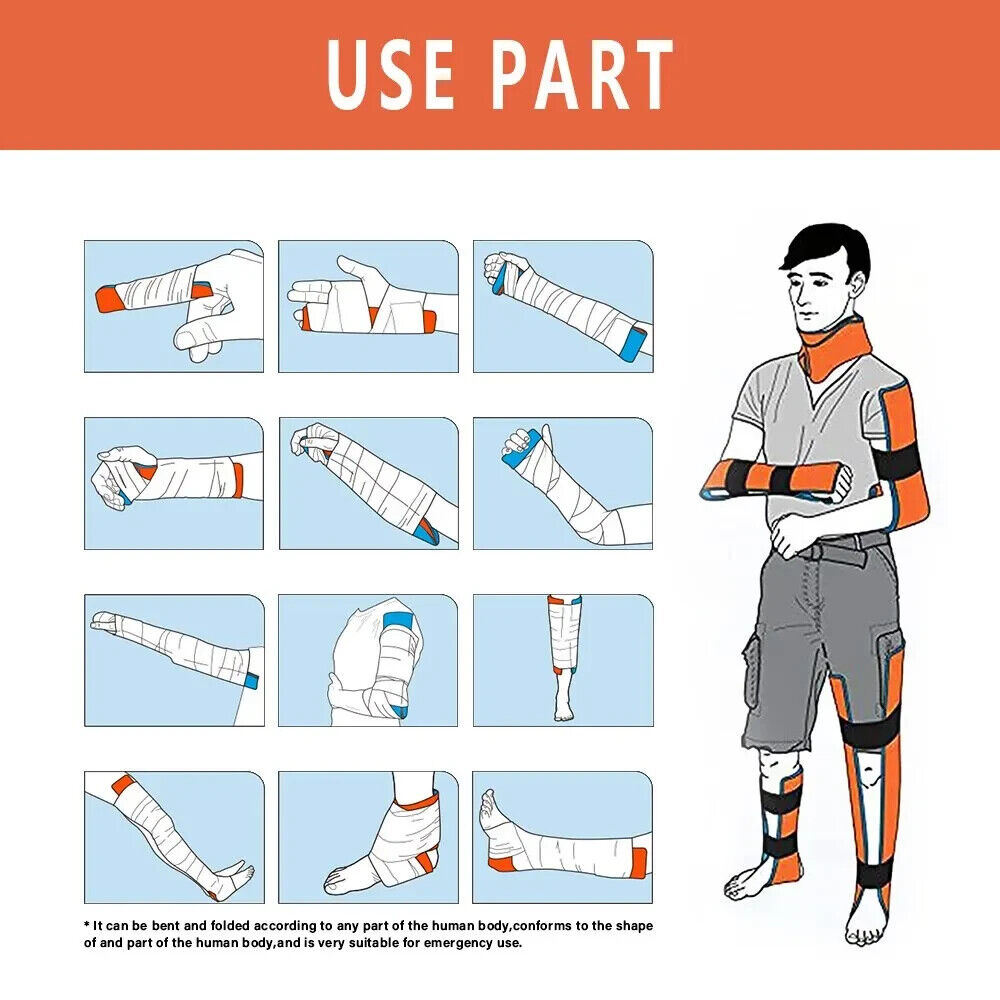 USE PART

* It can be bent and folded according to any part of the human body,conforms to the shape of and part of the human body,and is very suitable for emergency use.