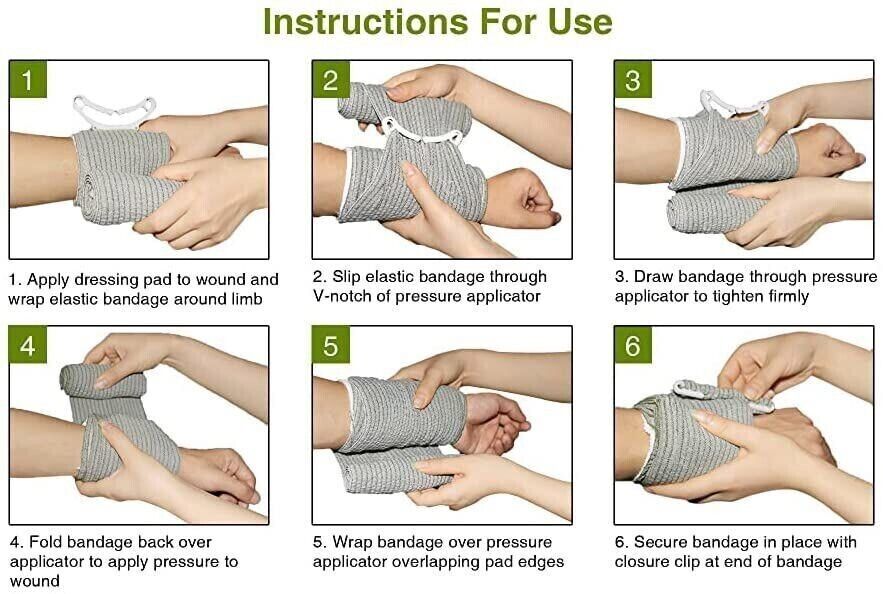 Instructions For Use

1

1. Apply dressing pad to wound and wrap elastic bandage around limb

2

2. Slip elastic bandage through V-notch of pressure applicator

3

3. Draw bandage through pressure applicator to tighten firmly

4

4. Fold bandage back over applicator to apply pressure to wound

5

5. Wrap bandage over pressure applicator overlapping pad edges

6

6. Secure bandage in place with closure clip at end of bandage